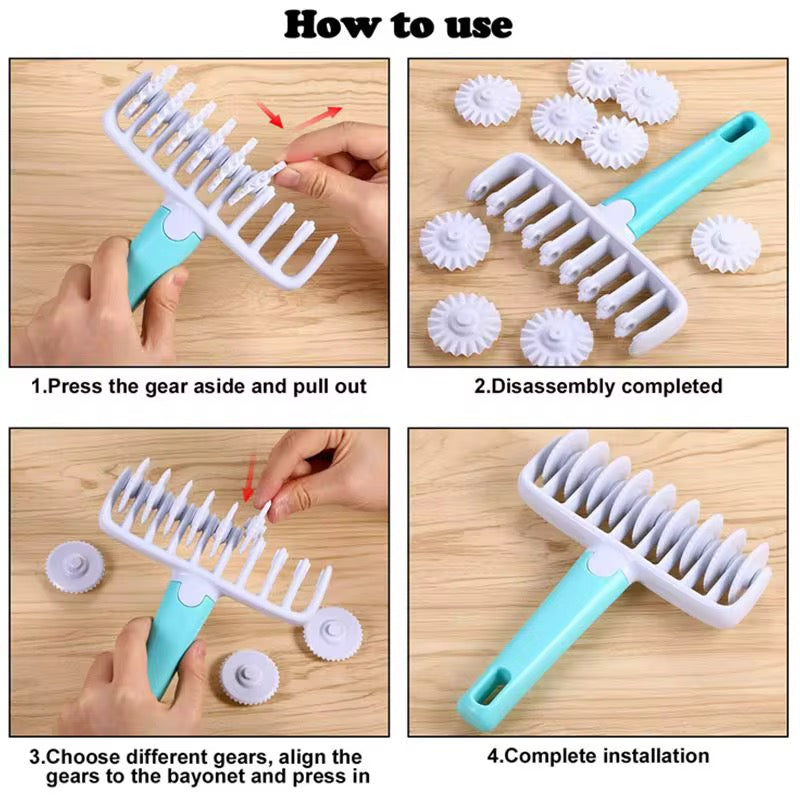 How to use

1.Press the gear aside and pull out

2.Disassembly completed

3.Choose different gears, align the gears to the bayonet and press in

4.Complete installation