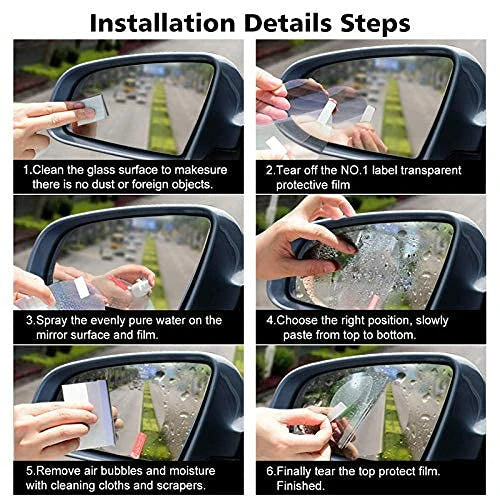 Installation Details Steps

1.Clean the glass surface to makesure there is no dust or foreign objects.

2.Tear off the NO.1 label transparent protective film

3.Spray the evenly pure water on the mirror surface and film.

4.Choose the right position, slowly paste from top to bottom.

5.Remove air bubbles and moisture with cleaning cloths and scrapers.

6.Finally tear the top protect film. Finished.