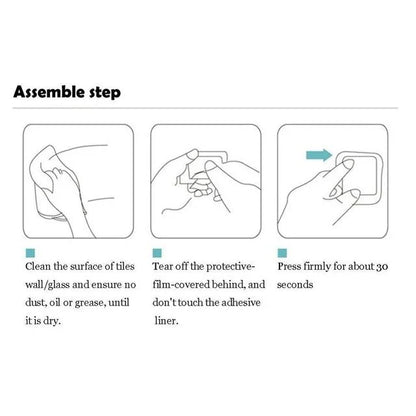 Assemble step

Clean the surface of tiles wall/glass and ensure no dust, oil or grease, until it is dry.

Tear off the protective-film-covered behind, and don't touch the adhesive liner.

Press firmly for about 30 seconds