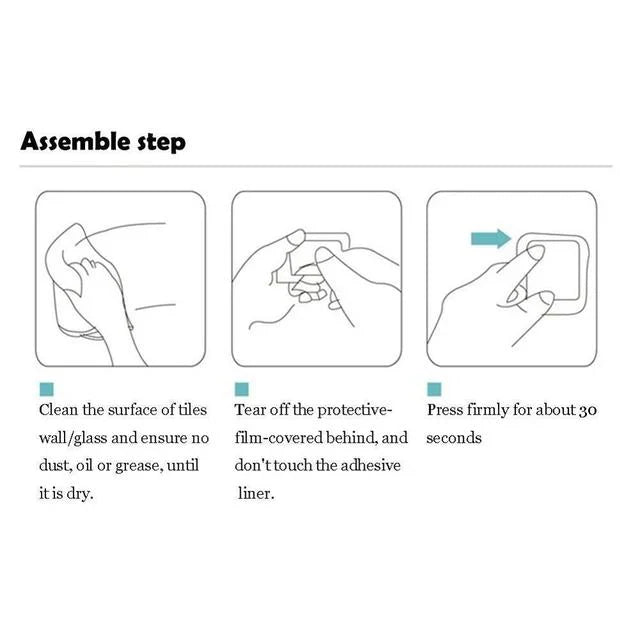 Assemble step

Clean the surface of tiles wall/glass and ensure no dust, oil or grease, until it is dry.

Tear off the protective-film-covered behind, and don't touch the adhesive liner.

Press firmly for about 30 seconds