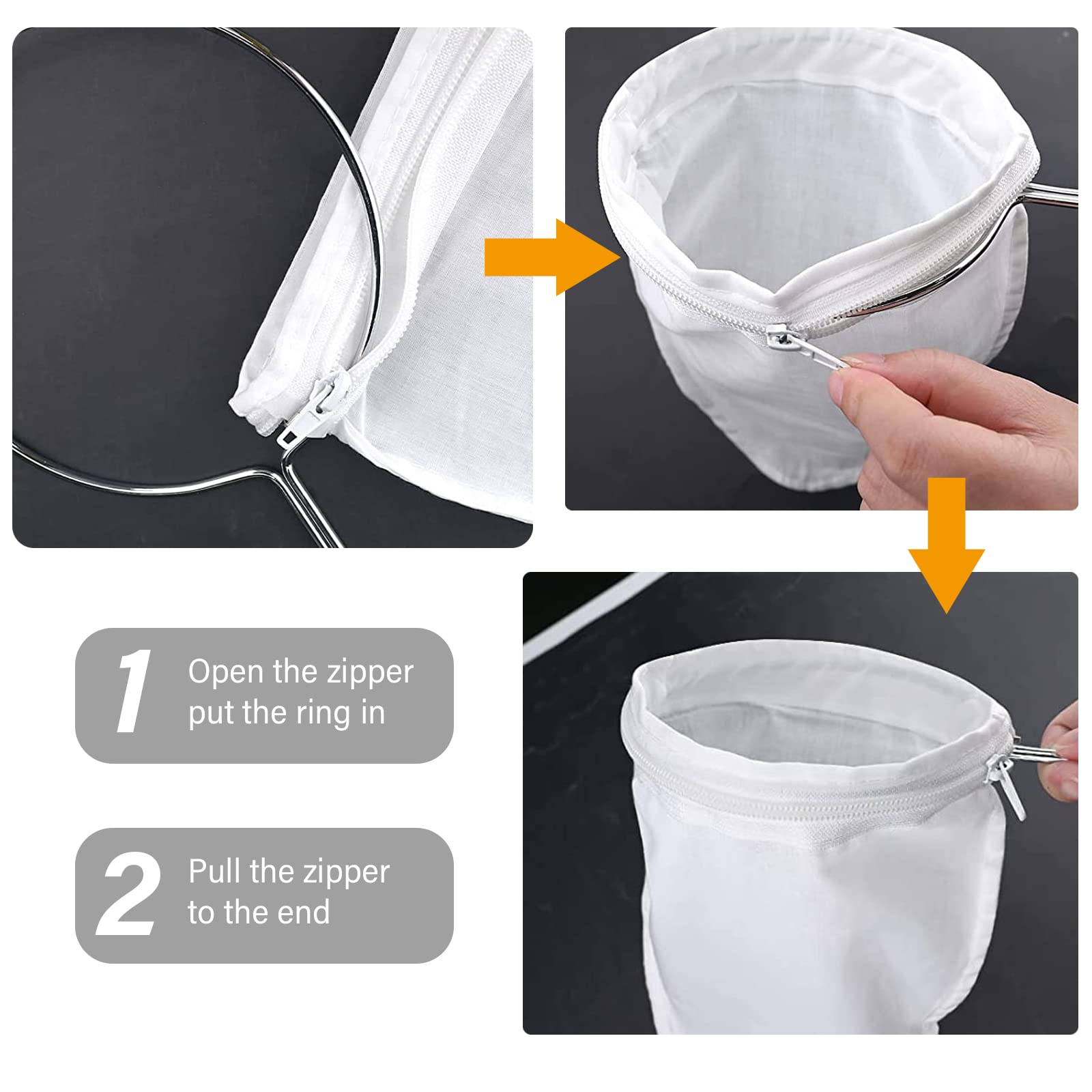 1 Open the zipper put the ring in

2 Pull the zipper to the end